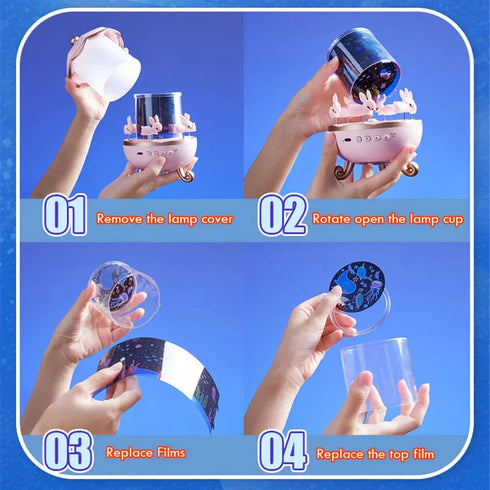 01 Remove the lamp cover

02 Rotate open the lamp cup

03 Replace Films

04 Replace the top film