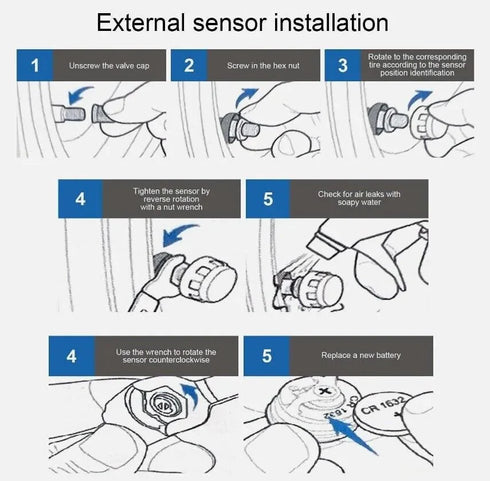 External sensor installation

1 Unscrew the valve cap

2 Screw in the hex nut

3 Rotate to the corresponding tire according to the sensor position identification

4 Tighten the sensor by reverse rotation with a nut wrench

5 Check for air leaks with soapy water

4 Use the wrench to rotate the sensor counterclockwise

5 Replace a new battery

CR 1632

CR 1632