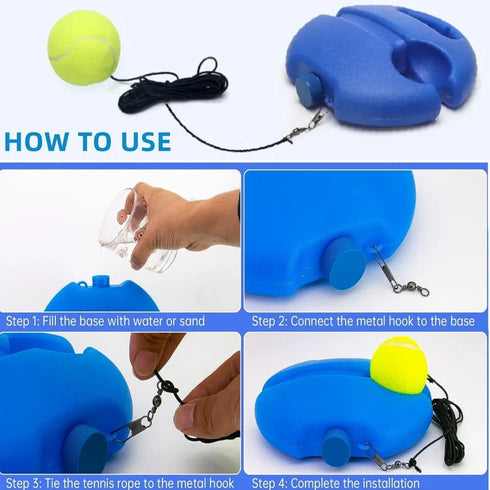 HOW TO USE

Step 1: Fill the base with water or sand

Step 2: Connect the metal hook to the base

Step 3: Tie the tennis rope to the metal hook

Step 4: Complete the installation